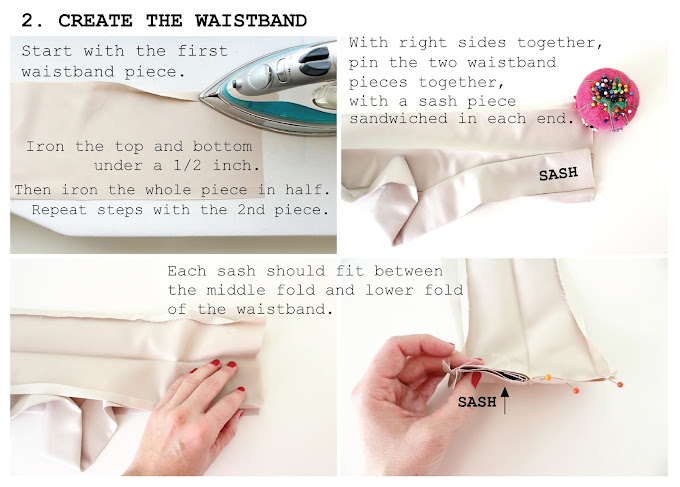 2. CREATE THE WAISTBAND

Start with the first waistband piece.

Iron the top and bottom under a 1/2 inch.

Then iron the whole piece in half.

Repeat steps with the 2nd piece.

With right sides together, pin the two waistband pieces together, with a sash piece sandwiched in each end.

SASH

Each sash should fit between the middle fold and lower fold of the waistband.

SASH