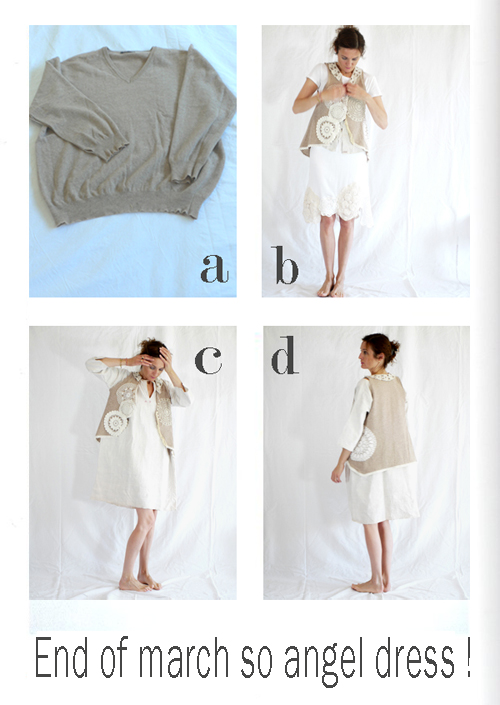 a

b

c

d

End of march so angel dress !