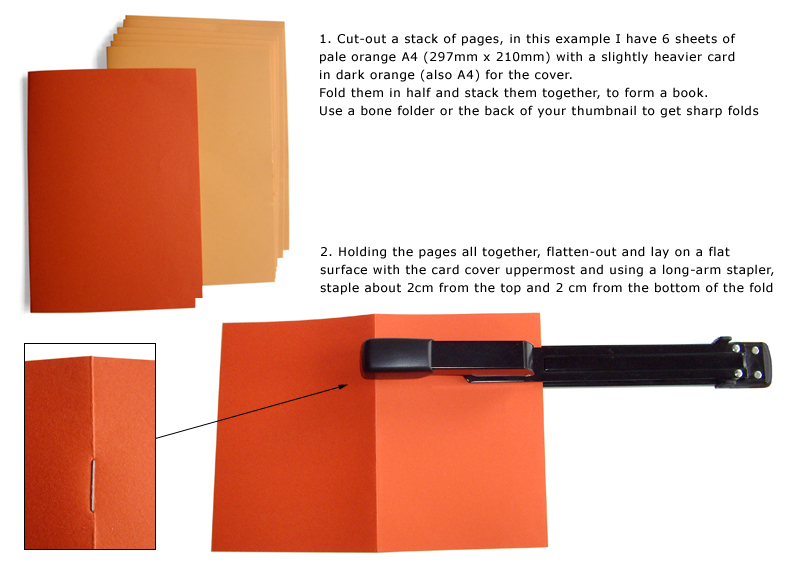 1. Cut-out a stack of pages, in this example I have 6 sheets of pale orange A4 (297mm x 210mm) with a slightly heavier card in dark orange (also A4) for the cover.
Fold them in half and stack them together, to form a book.
Use a bone folder or the back of your thumbnail to get sharp folds

2. Holding the pages all together, flatten-out and lay on a flat surface with the card cover uppermost and using a long-arm stapler, staple about 2cm from the top and 2 cm from the bottom of the fold