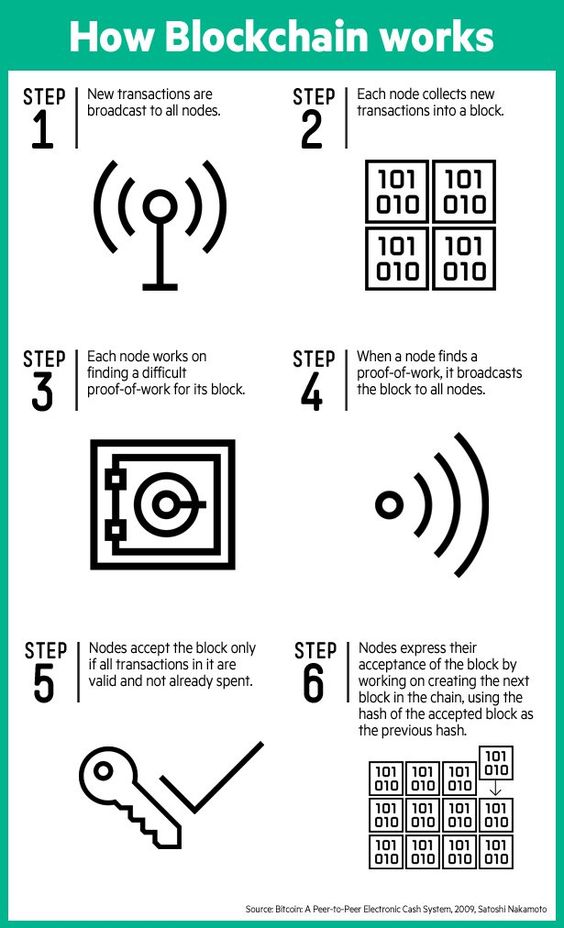 How Blockchain works

STEP 1 New transactions are broadcast to all nodes.

STEP 2 Each node collects new transactions into a block.

101
010

101
010

101
010

101
010

STEP 3 Each node works on finding a difficult proof-of-work for its block.

STEP 4 When a node finds a proof-of-work, it broadcasts the block to all nodes.

STEP 5 Nodes accept the block only if all transactions in it are valid and not already spent.

STEP 6 Nodes express their acceptance of the block by working on creating the next block in the chain, using the hash of the accepted block as the previous hash.

101
010

101
010

101
010

101
010

101
010

101
010

101
010

101
010

101
010

101
010

101
010

101
010

101
010

Source: Bitcoin: A Peer-to-Peer Electronic Cash System, 2009, Satoshi Nakamoto