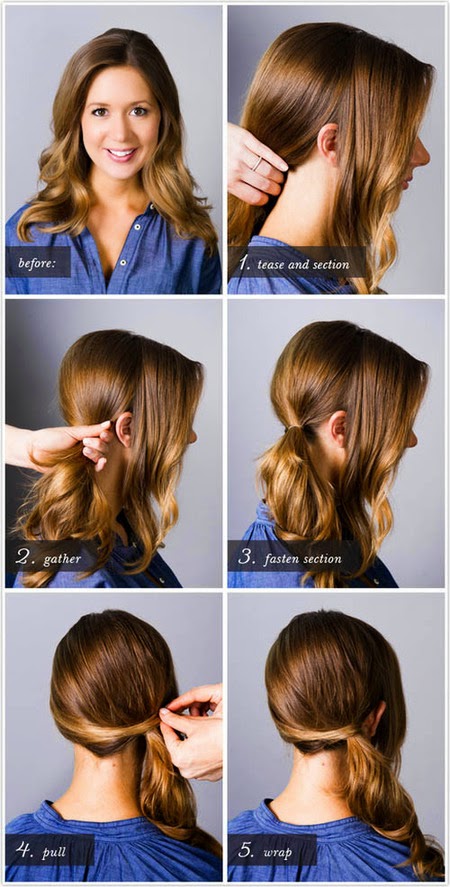 before:

1. tease and section

2. gather

3. fasten section

4. pull

5. wrap