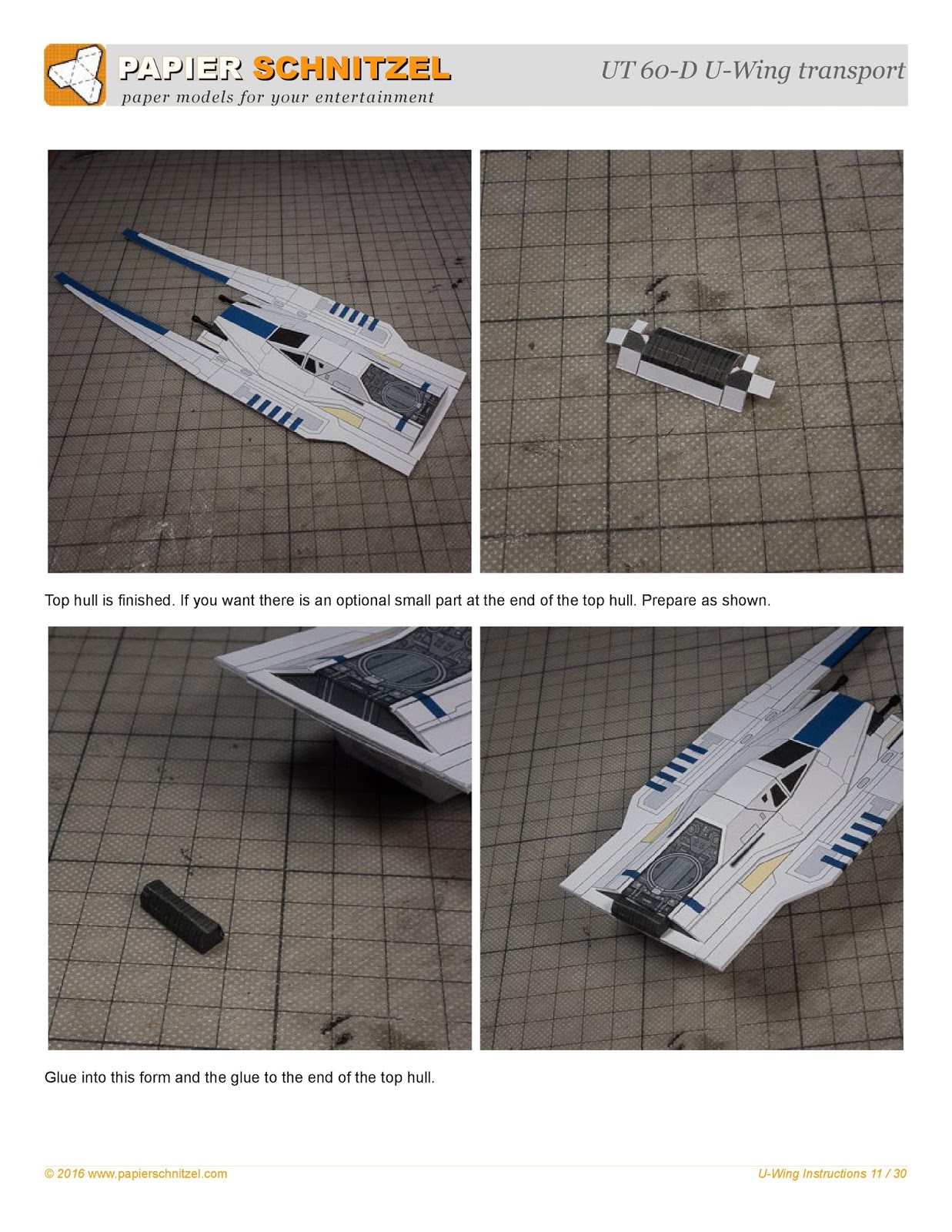 PAPIER SCHNITZEL
paper models for your entertainment

UT 60-D U-Wing transport

Top hull is finished. If you want there is an optional small part at the end of the top hull. Prepare as shown.

Glue into this form and the glue to the end of the top hull.

© 2016 www.papierschnitzel.com

U-Wing Instructions 11 / 30