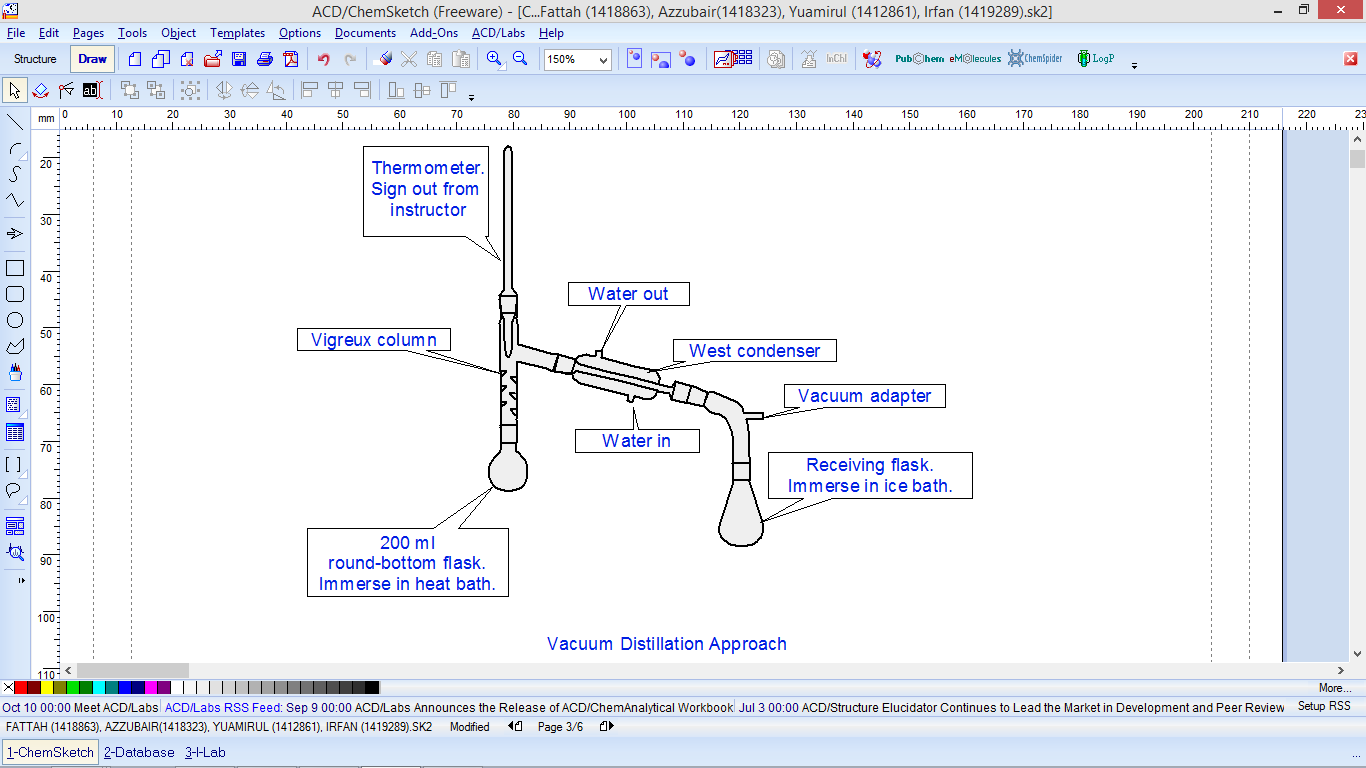 ACD/ChemSketch (Freeware) - [C...Fattah (1418863), Azzubair(1418323), Yuamirul (1412861), Irfan (1419289).sk2]

File Edit Pages Tools Object Templates Options Documents Add-Ons ACD/Labs Help

Structure Draw 150% InChI PubChem eMolecules ChemSpider LogP

mm 0 10 20 30 40 50 60 70 80 90 100 110 120 130 140 150 160 170 180 190 200 210 220 23

20 30 40 50 60 70 80 90 100 110

Thermometer. Sign out from instructor

Water out

Vigreux column

West condenser

Vacuum adapter

Water in

Receiving flask. Immerse in ice bath.

200 ml round-bottom flask. Immerse in heat bath.

Vacuum Distillation Approach

More...

Oct 10 00:00 Meet ACD/Labs ACD/Labs RSS Feed: Sep 9 00:00 ACD/Labs Announces the Release of ACD/ChemAnalytical Workbook Jul 3 00:00 ACD/Structure Elucidator Continues to Lead the Market in Development and Peer Review Setup RSS

FATTAH (1418863), AZZUBAIR(1418323), YUAMIRUL (1412861), IRFAN (1419289).SK2 Modified Page 3/6

1-ChemSketch 2-Database 3-I-Lab