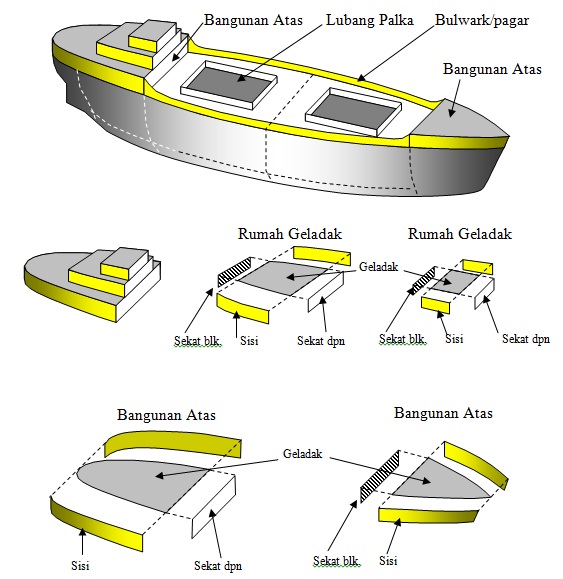 Bangunan Atas
Lubang Palka
Bulwark/pagar
Bangunan Atas

Rumah Geladak
Rumah Geladak
Geladak
Sekat blk.
Sisi
Sekat dpn
Sekat blk.
Sisi
Sekat dpn

Bangunan Atas
Bangunan Atas
Geladak
Sisi
Sekat dpn
Sekat blk.
Sisi