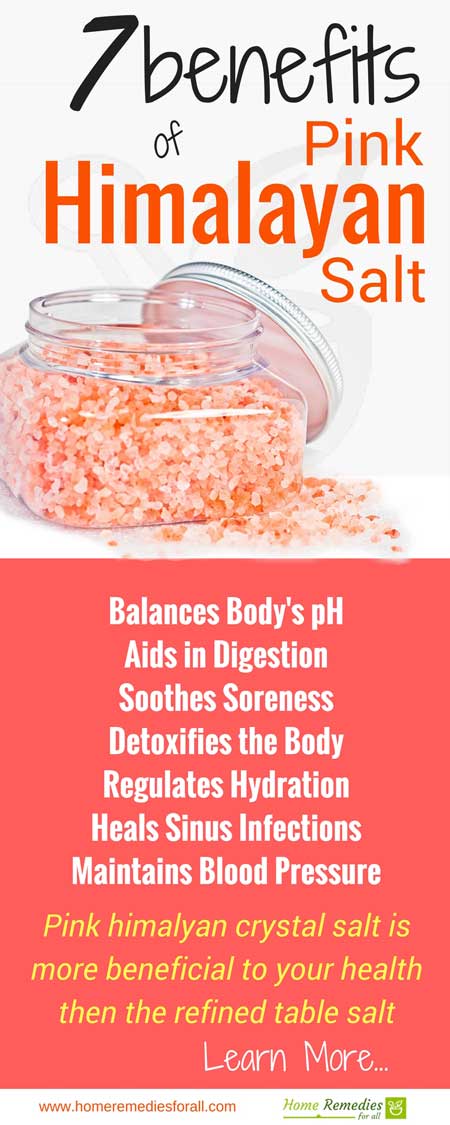 7 benefits of Pink Himalayan Salt

Balances Body's pH
Aids in Digestion
Soothes Soreness
Detoxifies the Body
Regulates Hydration
Heals Sinus Infections
Maintains Blood Pressure

Pink himalyan crystal salt is more beneficial to your health then the refined table salt

Learn More...

www.homeremediesforall.com

Home Remedies for all