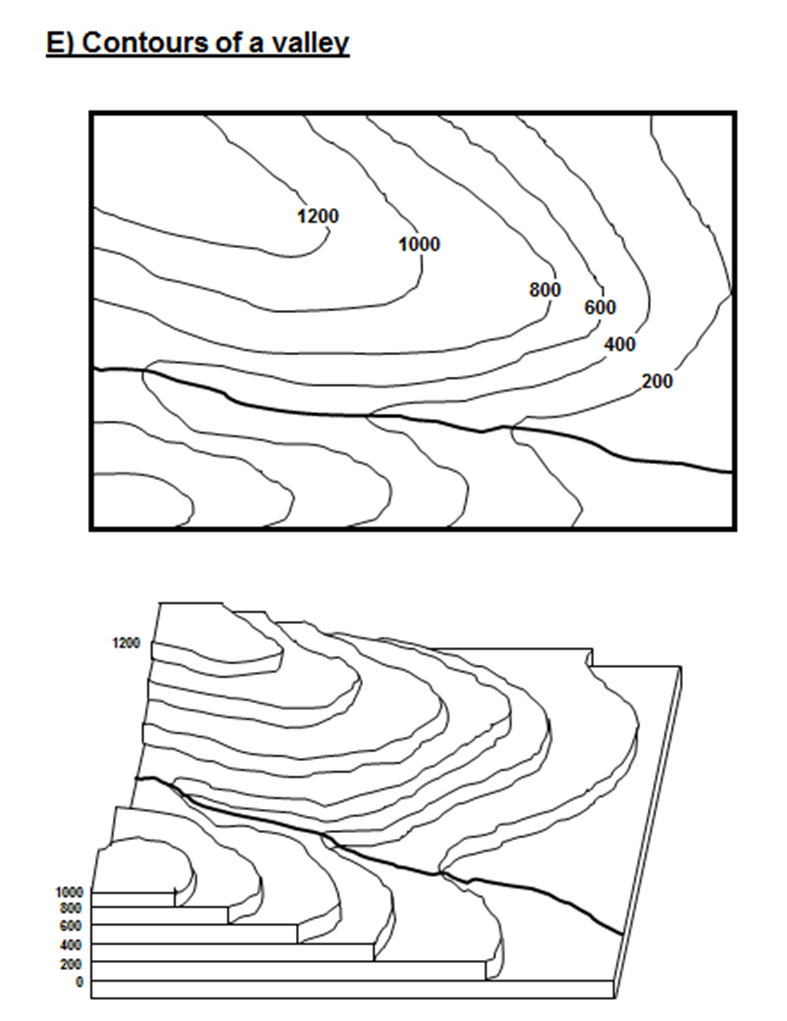 E) Contours of a valley

1200
1000
800
600
400
200

1200

1000
800
600
400
200
0