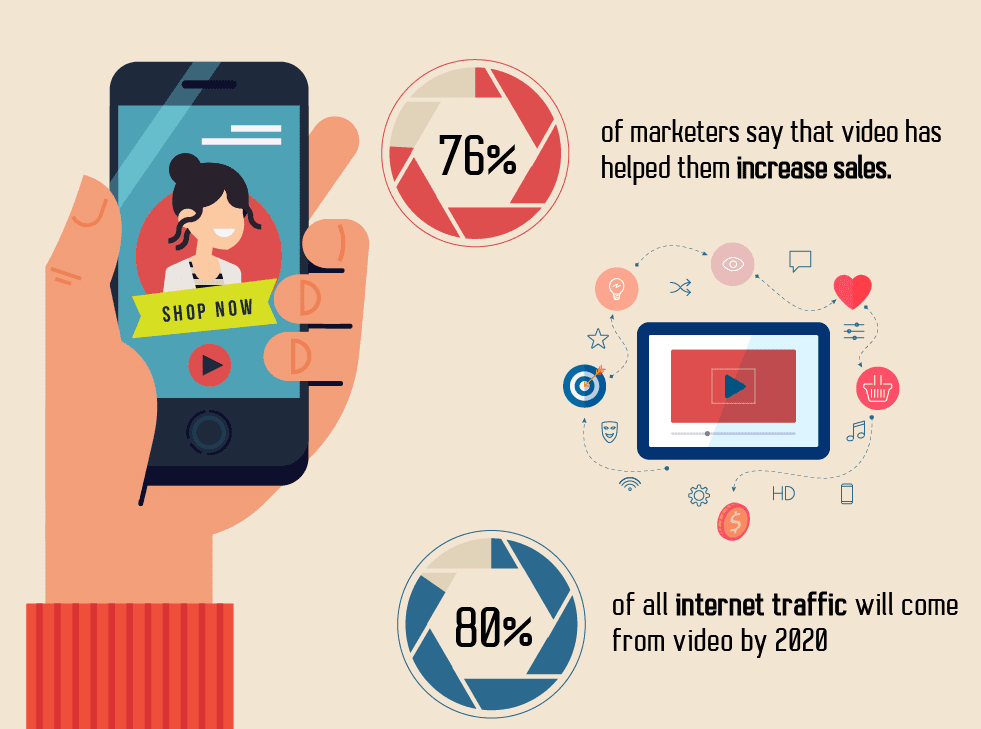 SHOP NOW

76%

of marketers say that video has helped them increase sales.

HD

80%

of all internet traffic will come from video by 2020