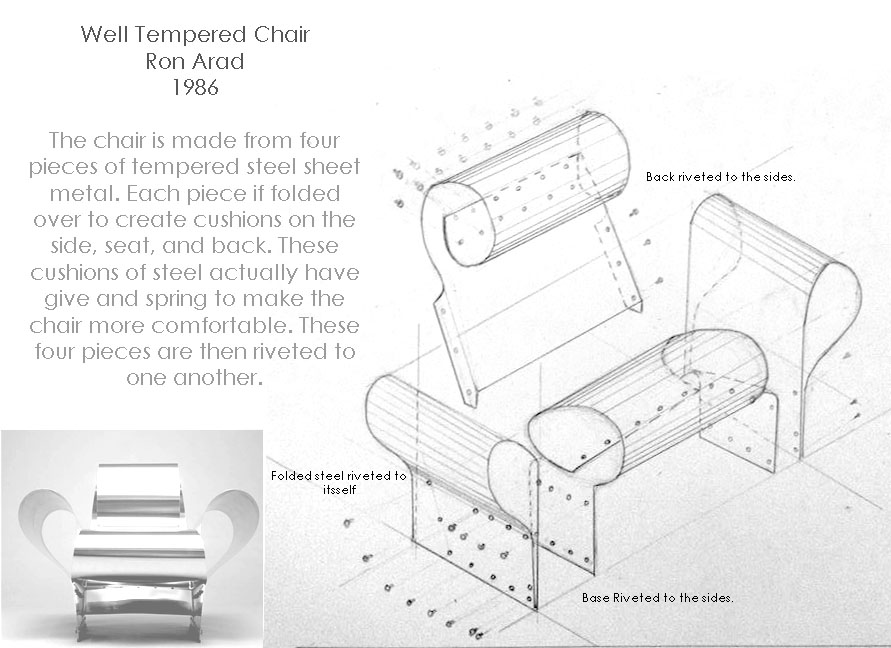 Well Tempered Chair
Ron Arad
1986

The chair is made from four pieces of tempered steel sheet metal. Each piece if folded over to create cushions on the side, seat, and back. These cushions of steel actually have give and spring to make the chair more comfortable. These four pieces are then riveted to one another.

Back riveted to the sides.

Folded steel riveted to itsself

Base Riveted to the sides.