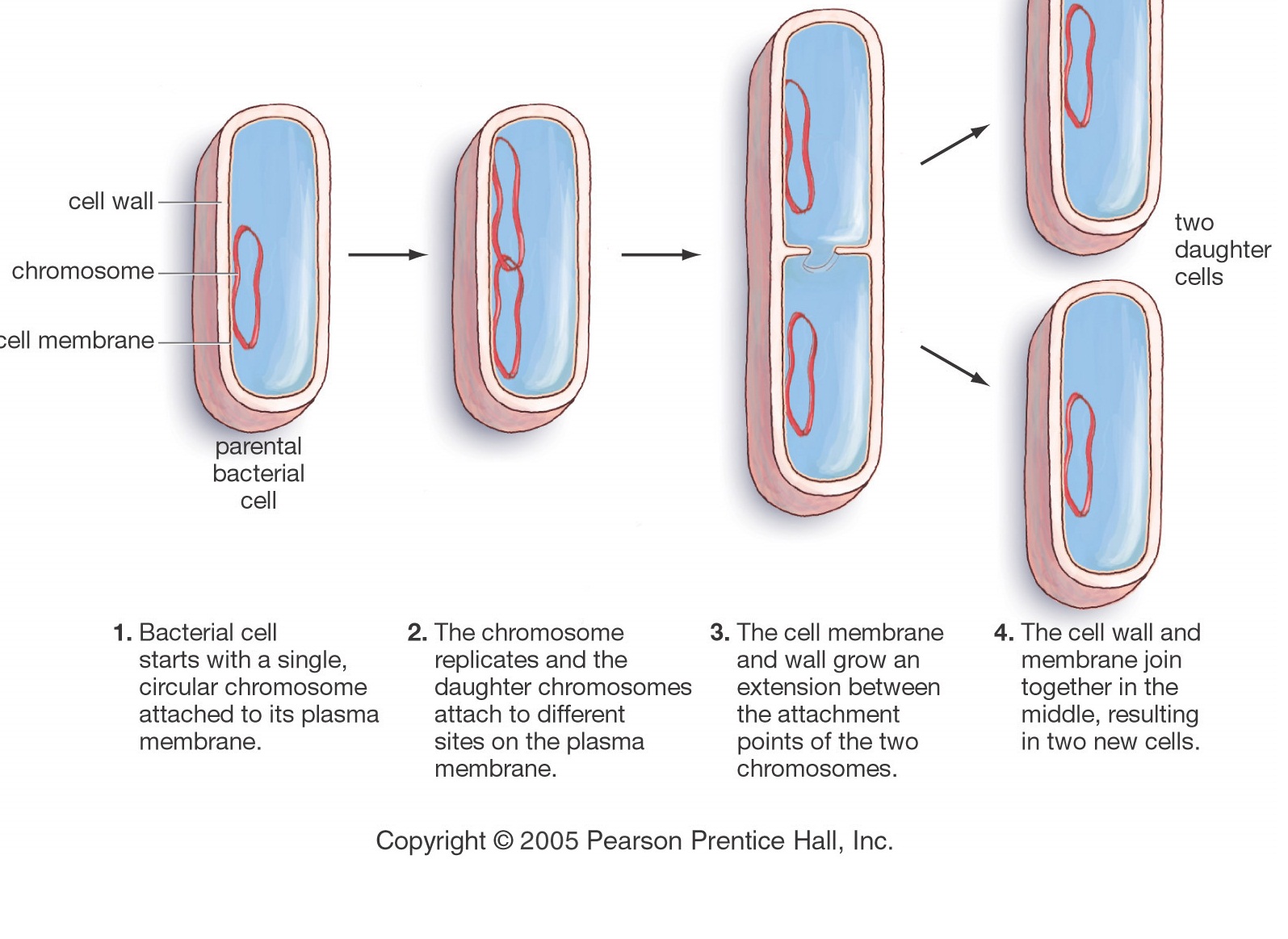 cell wall

chromosome

cell membrane

parental bacterial cell

two daughter cells

1. Bacterial cell starts with a single, circular chromosome attached to its plasma membrane.

2. The chromosome replicates and the daughter chromosomes attach to different sites on the plasma membrane.

3. The cell membrane and wall grow an extension between the attachment points of the two chromosomes.

4. The cell wall and membrane join together in the middle, resulting in two new cells.

Copyright © 2005 Pearson Prentice Hall, Inc.