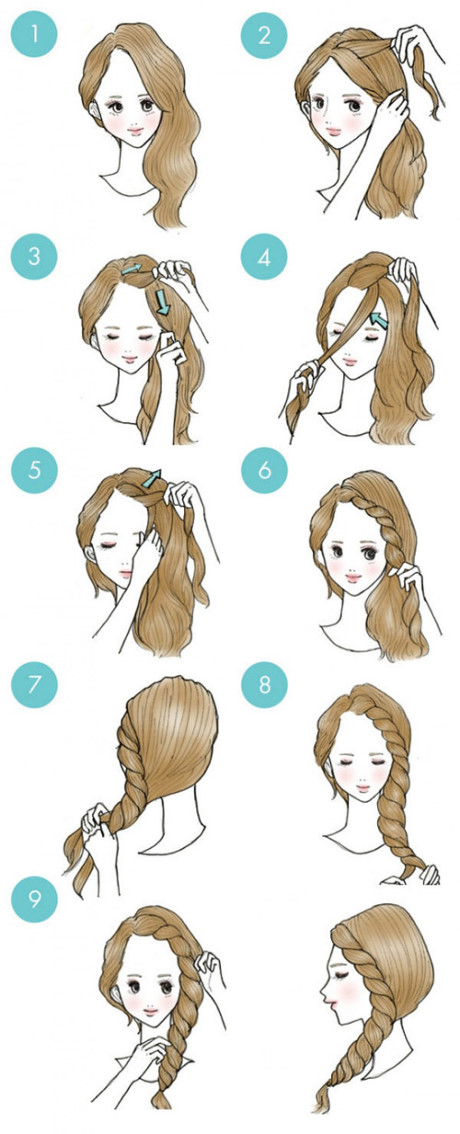 1
2
3
4
5
6
7
8
9