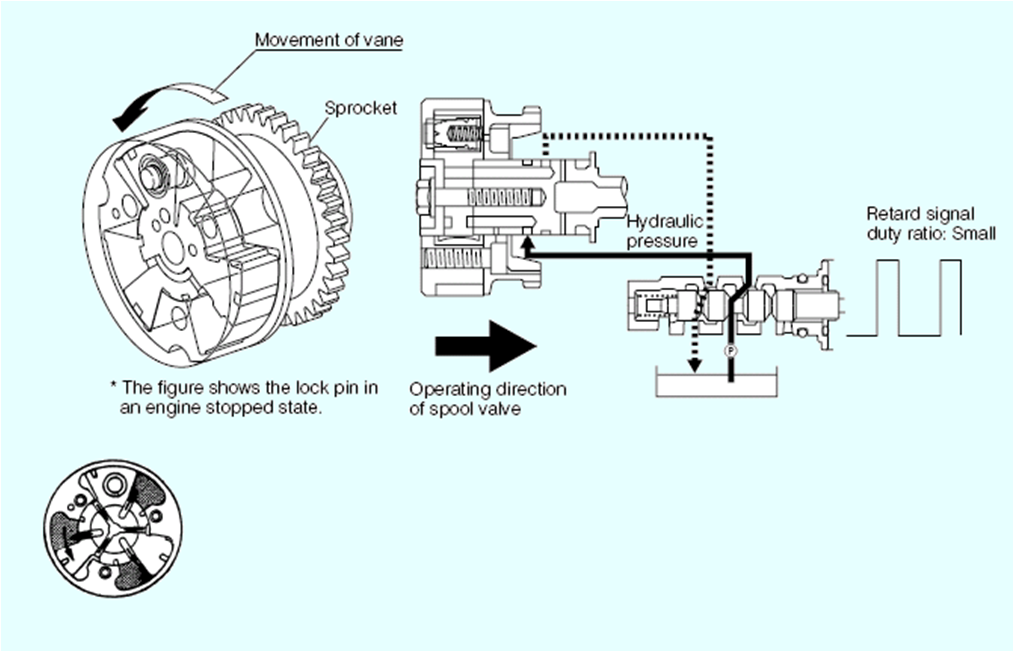 Movement of vane

Sprocket

Hydraulic pressure

Retard signal duty ratio: Small

P

* The figure shows the lock pin in an engine stopped state.

Operating direction of spool valve