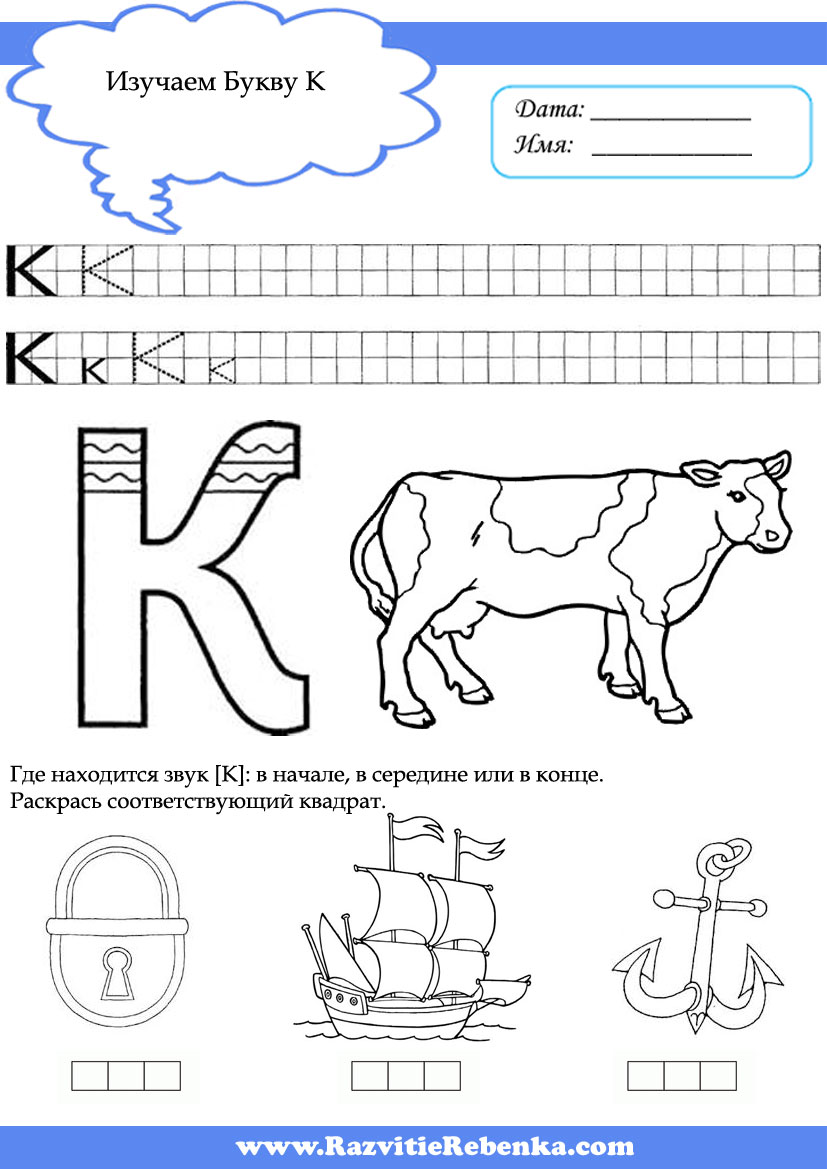 Изучаем Букву К

Дата: ____________
Имя: ____________

К К

К к К к

К

Где находится звук [К]: в начале, в середине или в конце.
Раскрась соответствующий квадрат.

www.RazvitieRebenka.com