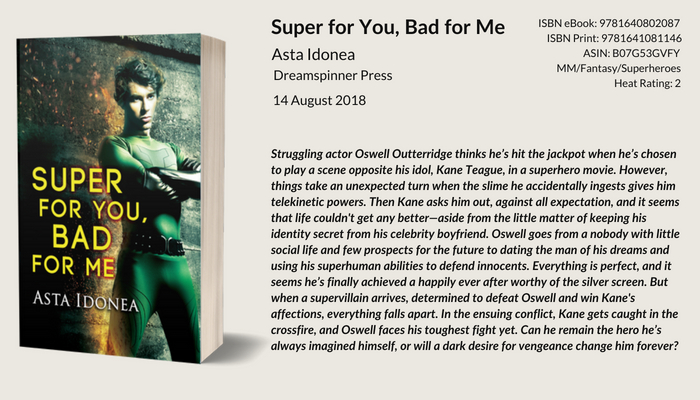 SUPER FOR YOU, BAD FOR ME

ASTA IDONEA

Super for You, Bad for Me

Asta Idonea

Dreamspinner Press

14 August 2018

ISBN eBook: 9781640802087
ISBN Print: 9781641081146
ASIN: B07G53GVFY
MM/Fantasy/Superheroes
Heat Rating: 2

Struggling actor Oswell Outterridge thinks he's hit the jackpot when he's chosen to play a scene opposite his idol, Kane Teague, in a superhero movie. However, things take an unexpected turn when the slime he accidentally ingests gives him telekinetic powers. Then Kane asks him out, against all expectation, and it seems that life couldn't get any better—aside from the little matter of keeping his identity secret from his celebrity boyfriend. Oswell goes from a nobody with little social life and few prospects for the future to dating the man of his dreams and using his superhuman abilities to defend innocents. Everything is perfect, and it seems he's finally achieved a happily ever after worthy of the silver screen. But when a supervillain arrives, determined to defeat Oswell and win Kane's affections, everything falls apart. In the ensuing conflict, Kane gets caught in the crossfire, and Oswell faces his toughest fight yet. Can he remain the hero he's always imagined himself, or will a dark desire for vengeance change him forever?