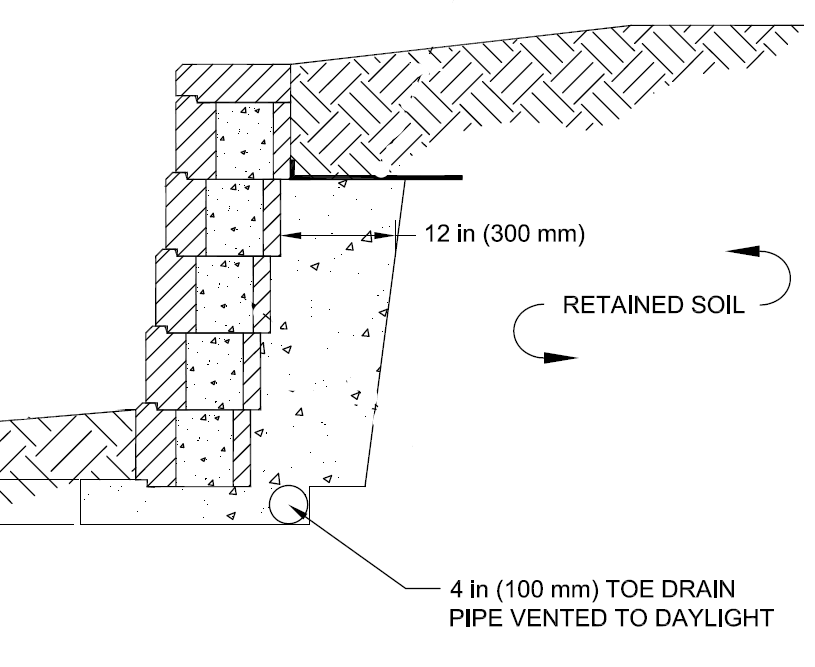 12 in (300 mm)

RETAINED SOIL

4 in (100 mm) TOE DRAIN
PIPE VENTED TO DAYLIGHT