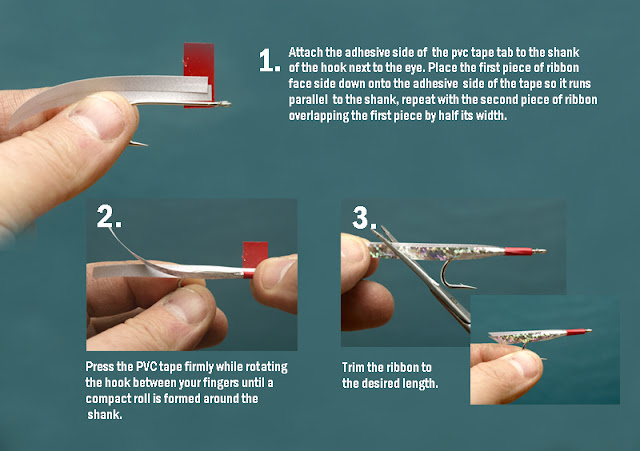 1. Attach the adhesive side of the pvc tape tab to the shank of the hook next to the eye. Place the first piece of ribbon face side down onto the adhesive side of the tape so it runs parallel to the shank, repeat with the second piece of ribbon overlapping the first piece by half its width.

2.

Press the PVC tape firmly while rotating the hook between your fingers until a compact roll is formed around the shank.

3.

Trim the ribbon to the desired length.