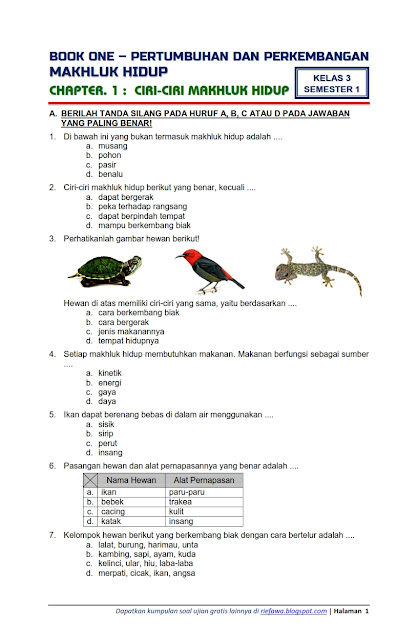 BOOK ONE – PERTUMBUHAN DAN PERKEMBANGAN MAKHLUK HIDUP

CHAPTER. 1 : CIRI-CIRI MAKHLUK HIDUP

KELAS 3
SEMESTER 1

A. BERILAH TANDA SILANG PADA HURUF A, B, C ATAU D PADA JAWABAN YANG PALING BENAR!

1. Di bawah ini yang bukan termasuk makhluk hidup adalah ....
a. musang
b. pohon
c. pasir
d. benalu

2. Ciri-ciri makhluk hidup berikut yang benar, kecuali ....
a. dapat bergerak
b. peka terhadap rangsang
c. dapat berpindah tempat
d. mampu berkembang biak

3. Perhatikanlah gambar hewan berikut!

Hewan di atas memiliki ciri-ciri yang sama, yaitu berdasarkan ....
a. cara berkembang biak
b. cara bergerak
c. jenis makanannya
d. tempat hidupnya

4. Setiap makhluk hidup membutuhkan makanan. Makanan berfungsi sebagai sumber ....
a. kinetik
b. energi
c. gaya
d. daya

5. Ikan dapat berenang bebas di dalam air menggunakan ....
a. sisik
b. sirip
c. perut
d. insang

6. Pasangan hewan dan alat pernapasannya yang benar adalah ....

| | Nama Hewan | Alat Pernapasan |
|---|---|---|
| a. | ikan | paru-paru |
| b. | bebek | trakea |
| c. | cacing | kulit |
| d. | katak | insang |

7. Kelompok hewan berikut yang berkembang biak dengan cara bertelur adalah ....
a. lalat, burung, harimau, unta
b. kambing, sapi, ayam, kuda
c. kelinci, ular, hiu, laba-laba
d. merpati, cicak, ikan, angsa

Dapatkan kumpulan soal ujian gratis lainnya di riefawa.blogspot.com | Halaman 1