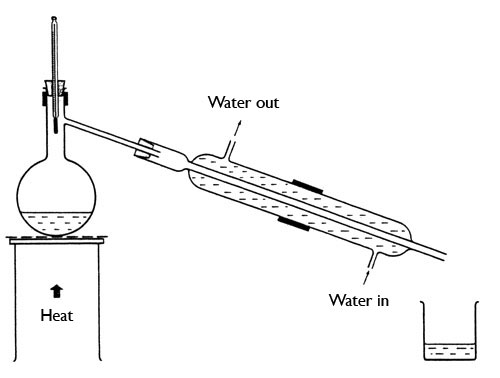 Water out

Water in

Heat