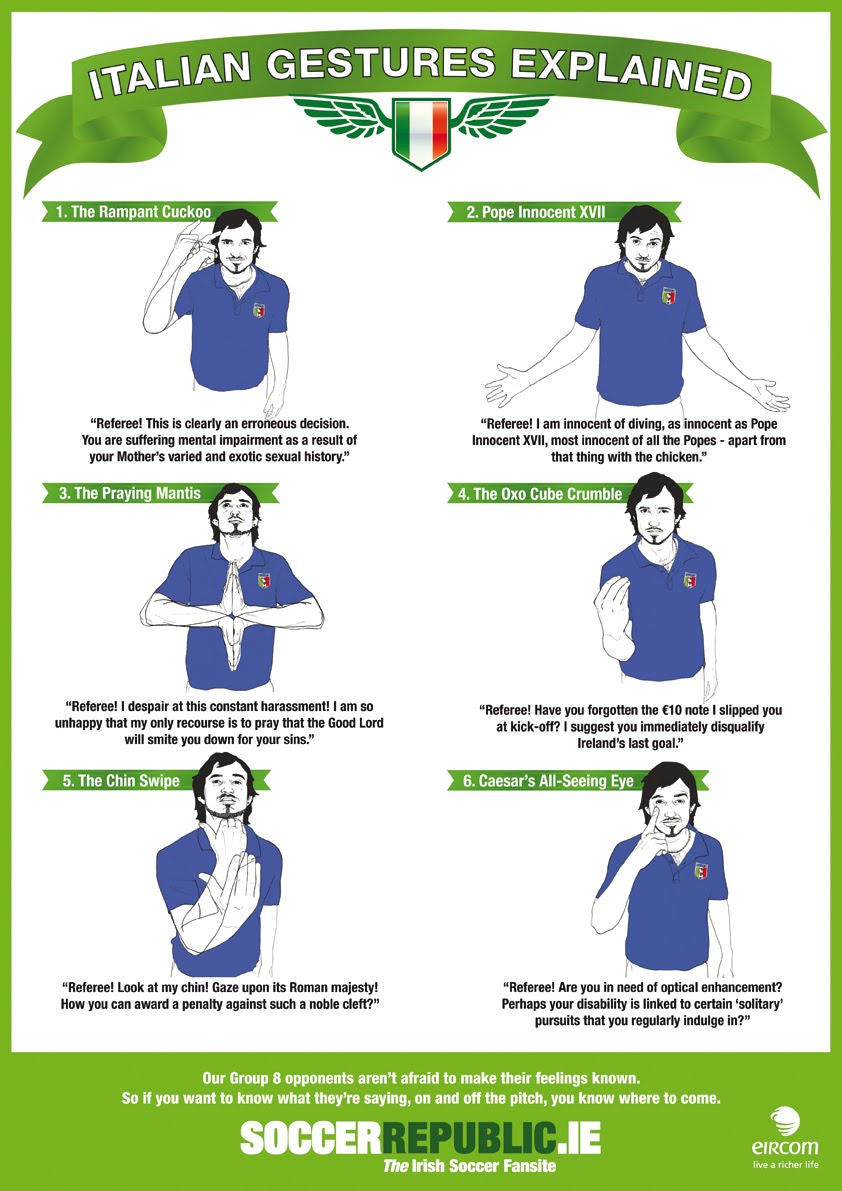 ITALIAN GESTURES EXPLAINED

1. The Rampant Cuckoo

"Referee! This is clearly an erroneous decision. You are suffering mental impairment as a result of your Mother's varied and exotic sexual history."

2. Pope Innocent XVII

"Referee! I am innocent of diving, as innocent as Pope Innocent XVII, most innocent of all the Popes - apart from that thing with the chicken."

3. The Praying Mantis

"Referee! I despair at this constant harassment! I am so unhappy that my only recourse is to pray that the Good Lord will smite you down for your sins."

4. The Oxo Cube Crumble

"Referee! Have you forgotten the €10 note I slipped you at kick-off? I suggest you immediately disqualify Ireland's last goal."

5. The Chin Swipe

"Referee! Look at my chin! Gaze upon its Roman majesty! How you can award a penalty against such a noble cleft?"

6. Caesar's All-Seeing Eye

"Referee! Are you in need of optical enhancement? Perhaps your disability is linked to certain 'solitary' pursuits that you regularly indulge in?"

Our Group 8 opponents aren't afraid to make their feelings known. So if you want to know what they're saying, on and off the pitch, you know where to come.

SOCCERREPUBLIC.IE
The Irish Soccer Fansite

eircom
live a richer life