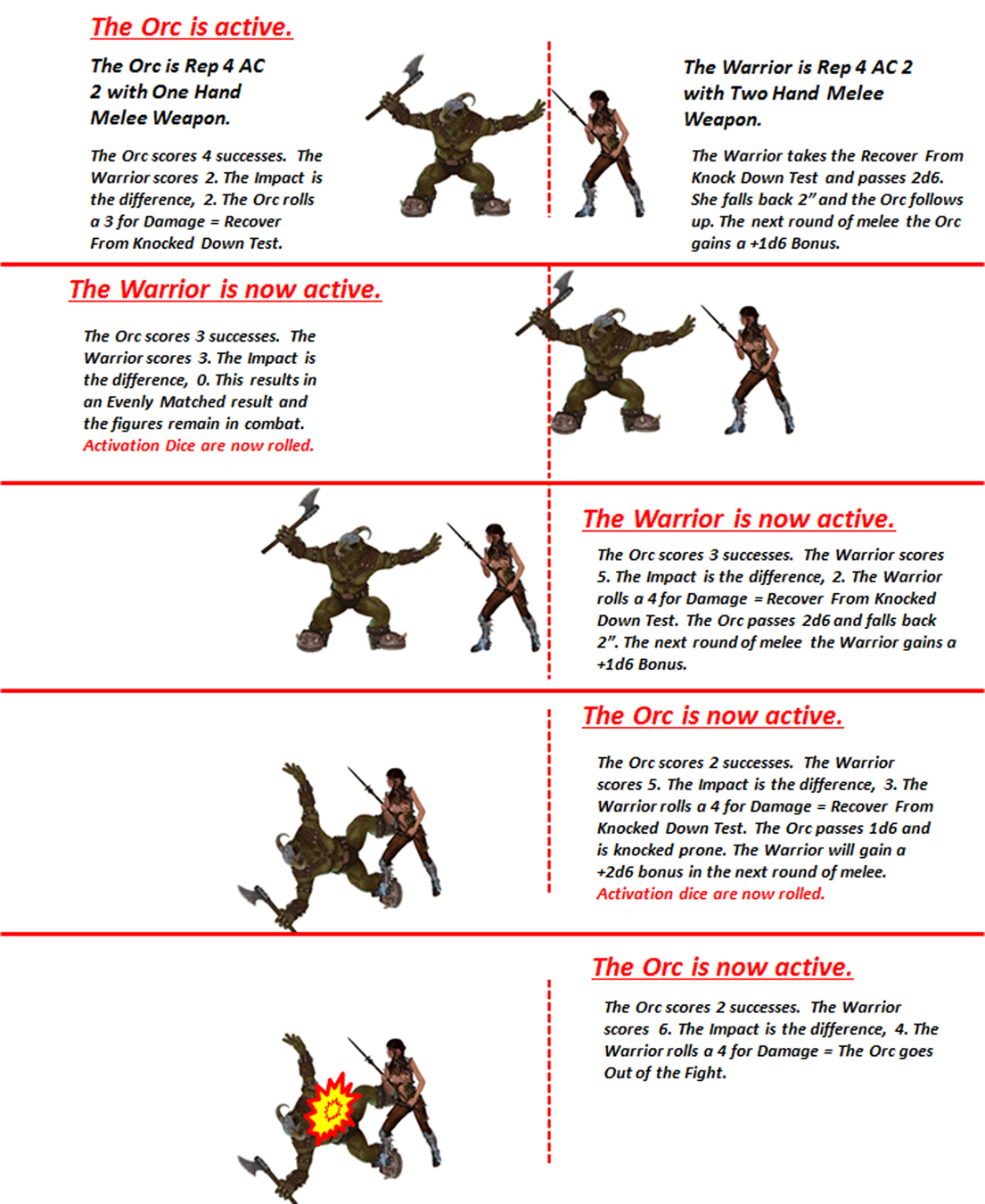 The Orc is active.

The Orc is Rep 4 AC 2 with One Hand Melee Weapon.

The Orc scores 4 successes. The Warrior scores 2. The Impact is the difference, 2. The Orc rolls a 3 for Damage = Recover From Knocked Down Test.

The Warrior is Rep 4 AC 2 with Two Hand Melee Weapon.

The Warrior takes the Recover From Knock Down Test and passes 2d6. She falls back 2" and the Orc follows up. The next round of melee the Orc gains a +1d6 Bonus.

The Warrior is now active.

The Orc scores 3 successes. The Warrior scores 3. The Impact is the difference, 0. This results in an Evenly Matched result and the figures remain in combat. Activation Dice are now rolled.

The Warrior is now active.

The Orc scores 3 successes. The Warrior scores 5. The Impact is the difference, 2. The Warrior rolls a 4 for Damage = Recover From Knocked Down Test. The Orc passes 2d6 and falls back 2". The next round of melee the Warrior gains a +1d6 Bonus.

The Orc is now active.

The Orc scores 2 successes. The Warrior scores 5. The Impact is the difference, 3. The Warrior rolls a 4 for Damage = Recover From Knocked Down Test. The Orc passes 1d6 and is knocked prone. The Warrior will gain a +2d6 bonus in the next round of melee. Activation dice are now rolled.

The Orc is now active.

The Orc scores 2 successes. The Warrior scores 6. The Impact is the difference, 4. The Warrior rolls a 4 for Damage = The Orc goes Out of the Fight.