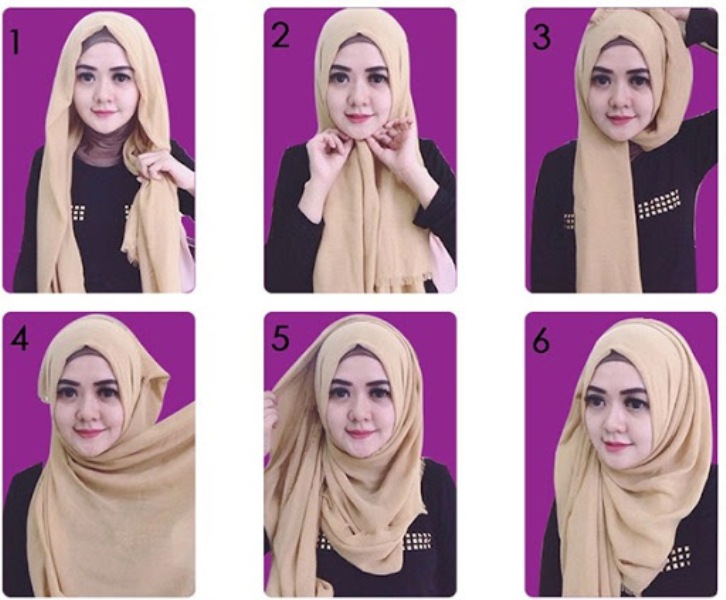 1

2

3

4

5

6