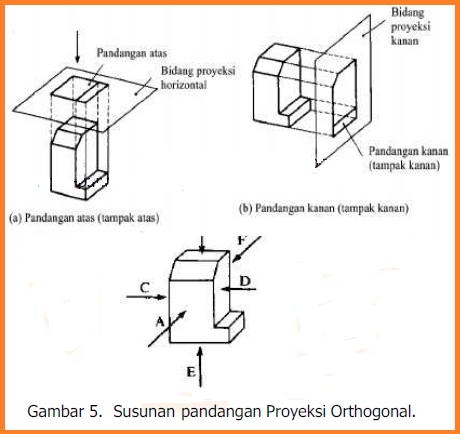 Pandangan atas

Bidang proyeksi horizontal

(a) Pandangan atas (tampak atas)

Bidang proyeksi kanan

Pandangan kanan (tampak kanan)

(b) Pandangan kanan (tampak kanan)

F

C

D

A

E

Gambar 5. Susunan pandangan Proyeksi Orthogonal.