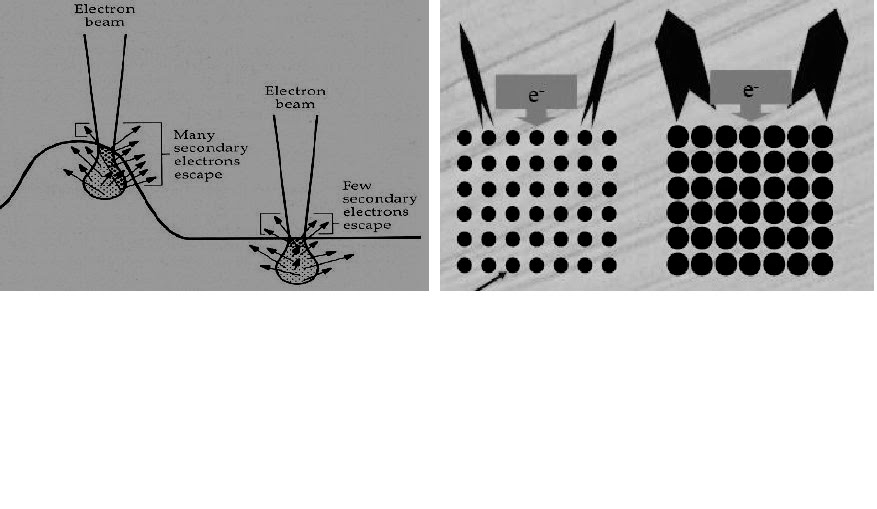 Electron beam

Many secondary electrons escape

Electron beam

Few secondary electrons escape

$e^-$

$e^-$