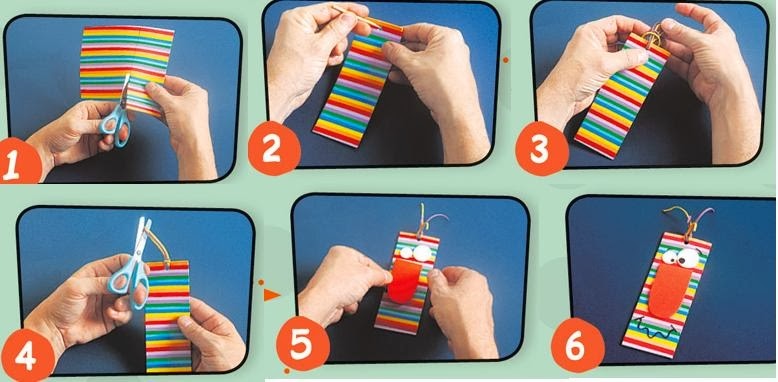 1
2
3
4
5
6