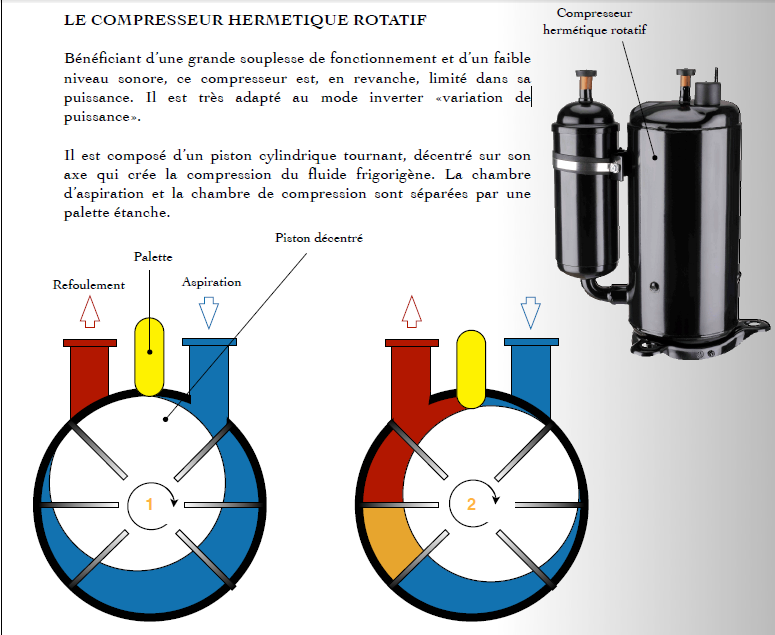 LE COMPRESSEUR HERMETIQUE ROTATIF

Bénéficiant d'une grande souplesse de fonctionnement et d'un faible niveau sonore, ce compresseur est, en revanche, limité dans sa puissance. Il est très adapté au mode inverter «variation de puissance».

Il est composé d'un piston cylindrique tournant, décentré sur son axe qui crée la compression du fluide frigorigène. La chambre d'aspiration et la chambre de compression sont séparées par une palette étanche.

Compresseur hermétique rotatif

Piston décentré

Palette

Refoulement

Aspiration

1

2