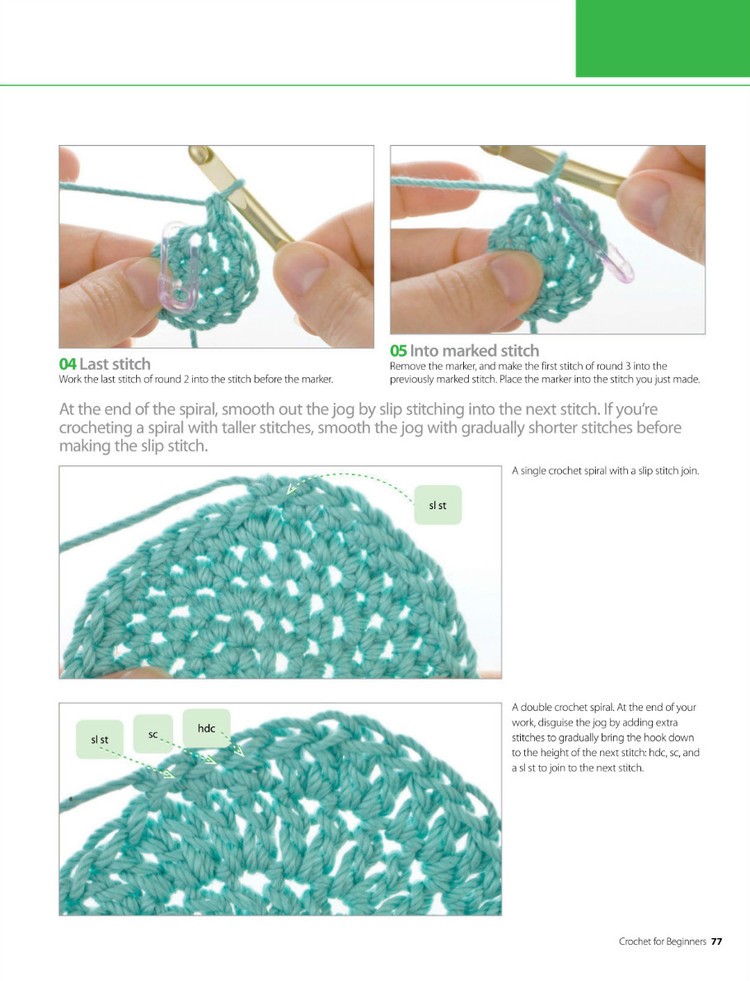 04 Last stitch
Work the last stitch of round 2 into the stitch before the marker.

05 Into marked stitch
Remove the marker, and make the first stitch of round 3 into the previously marked stitch. Place the marker into the stitch you just made.

At the end of the spiral, smooth out the jog by slip stitching into the next stitch. If you're crocheting a spiral with taller stitches, smooth the jog with gradually shorter stitches before making the slip stitch.

sl st

A single crochet spiral with a slip stitch join.

sl st

sc

hdc

A double crochet spiral. At the end of your work, disguise the jog by adding extra stitches to gradually bring the hook down to the height of the next stitch: hdc, sc, and a sl st to join to the next stitch.

Crochet for Beginners 77