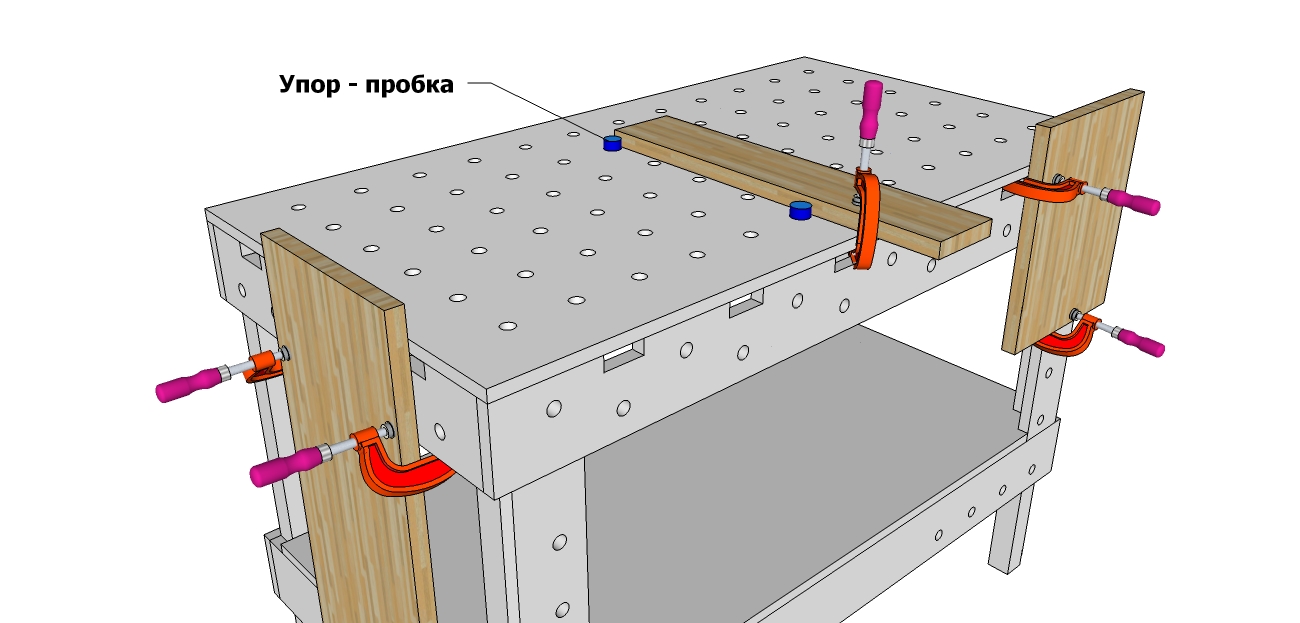 Упор - пробка