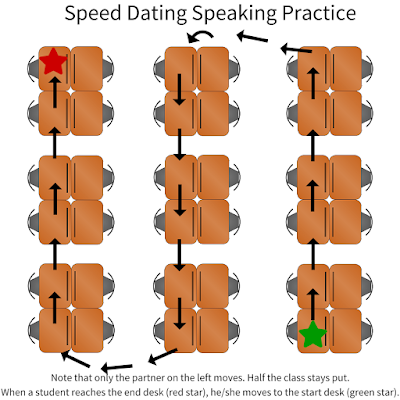 Speed Dating Speaking Practice

Note that only the partner on the left moves. Half the class stays put.
When a student reaches the end desk (red star), he/she moves to the start desk (green star).