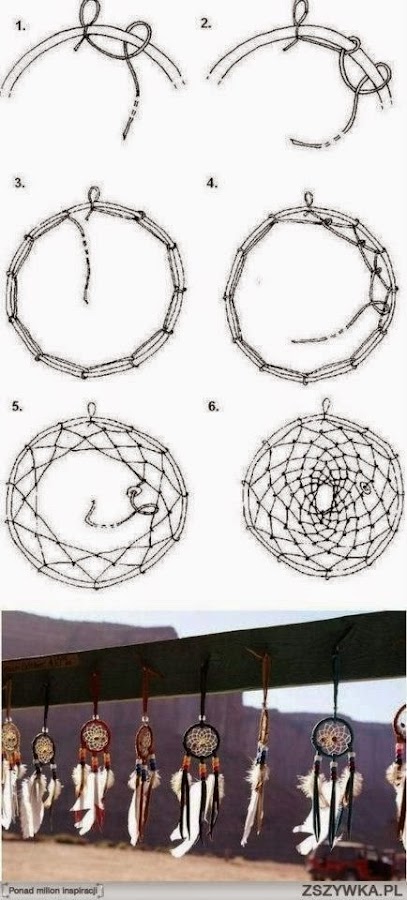 1.

2.

3.

4.

5.

6.

Ponad milion inspiracji

ZSZYWKA.PL