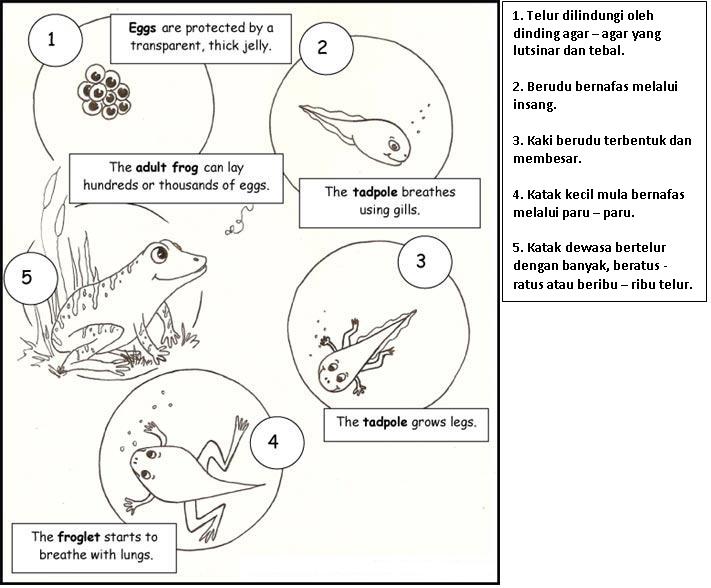 1

Eggs are protected by a transparent, thick jelly.

2

The adult frog can lay hundreds or thousands of eggs.

The tadpole breathes using gills.

5

3

The tadpole grows legs.

4

The froglet starts to breathe with lungs.

1. Telur dilindungi oleh dinding agar – agar yang lutsinar dan tebal.

2. Berudu bernafas melalui insang.

3. Kaki berudu terbentuk dan membesar.

4. Katak kecil mula bernafas melalui paru – paru.

5. Katak dewasa bertelur dengan banyak, beratus - ratus atau beribu – ribu telur.