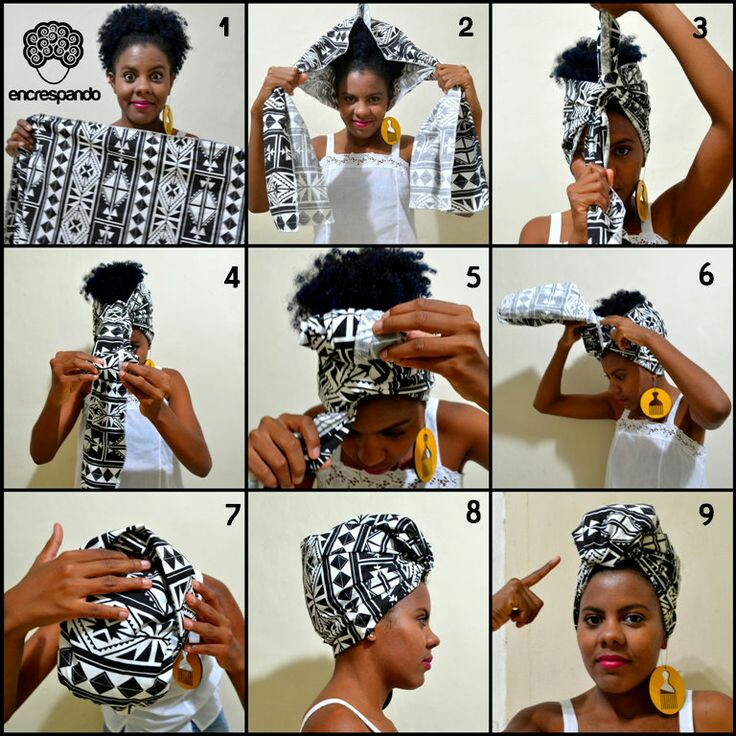 encrespando

1

2

3

4

5

6

7

8

9