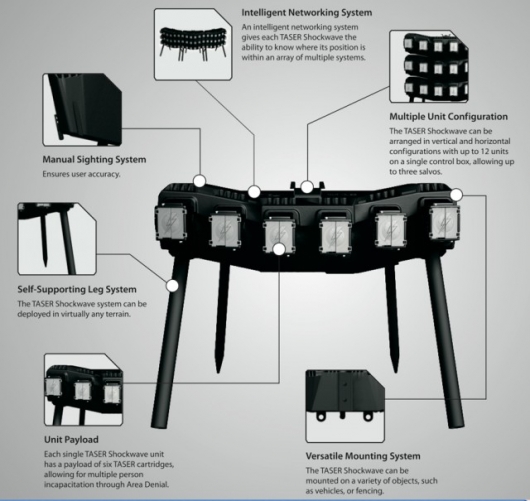 Intelligent Networking System
An intelligent networking system gives each TASER Shockwave the ability to know where its position is within an array of multiple systems.

Multiple Unit Configuration
The TASER Shockwave can be arranged in vertical and horizontal configurations with up to 12 units on a single control box, allowing up to three salvos.

Manual Sighting System
Ensures user accuracy.

Self-Supporting Leg System
The TASER Shockwave system can be deployed in virtually any terrain.

Unit Payload
Each single TASER Shockwave unit has a payload of six TASER cartridges, allowing for multiple person incapacitation through Area Denial.

Versatile Mounting System
The TASER Shockwave can be mounted on a variety of objects, such as vehicles, or fencing.