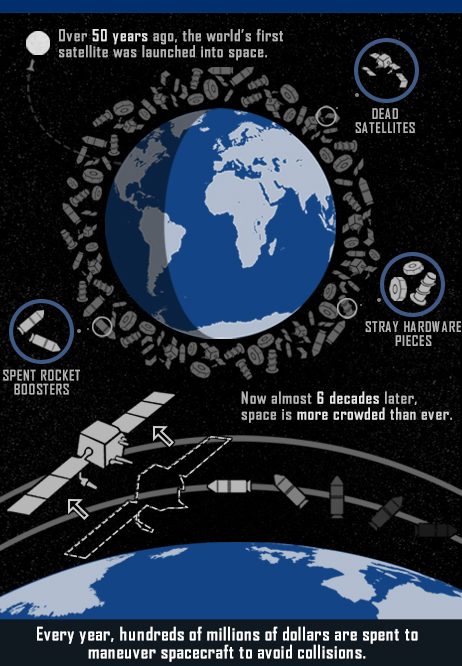 Over 50 years ago, the world's first satellite was launched into space.

DEAD SATELLITES

STRAY HARDWARE PIECES

SPENT ROCKET BOOSTERS

Now almost 6 decades later, space is more crowded than ever.

Every year, hundreds of millions of dollars are spent to maneuver spacecraft to avoid collisions.