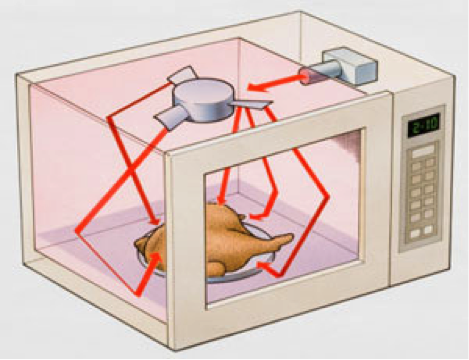 2:10