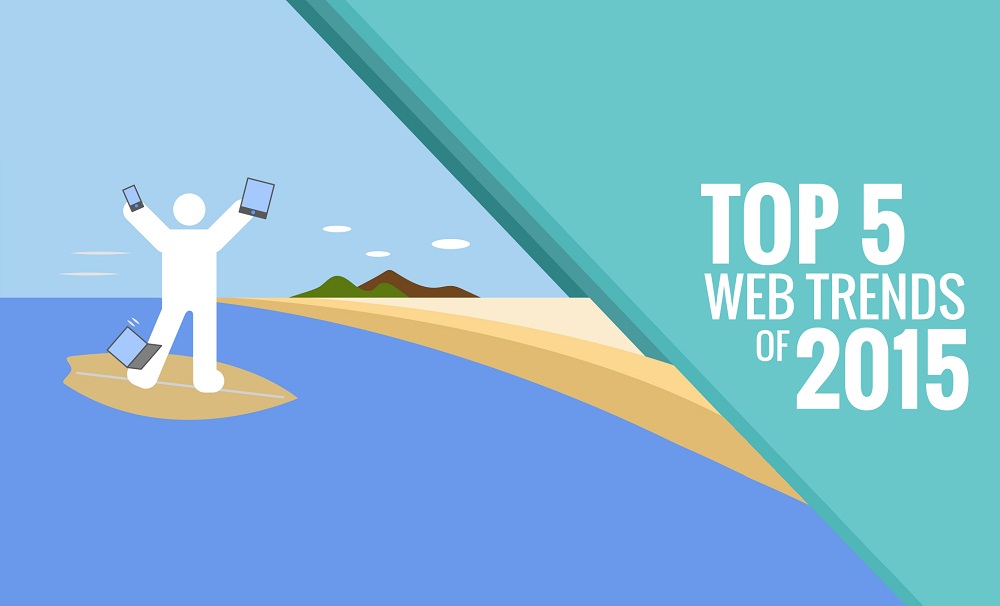 TOP 5
WEB TRENDS
OF 2015