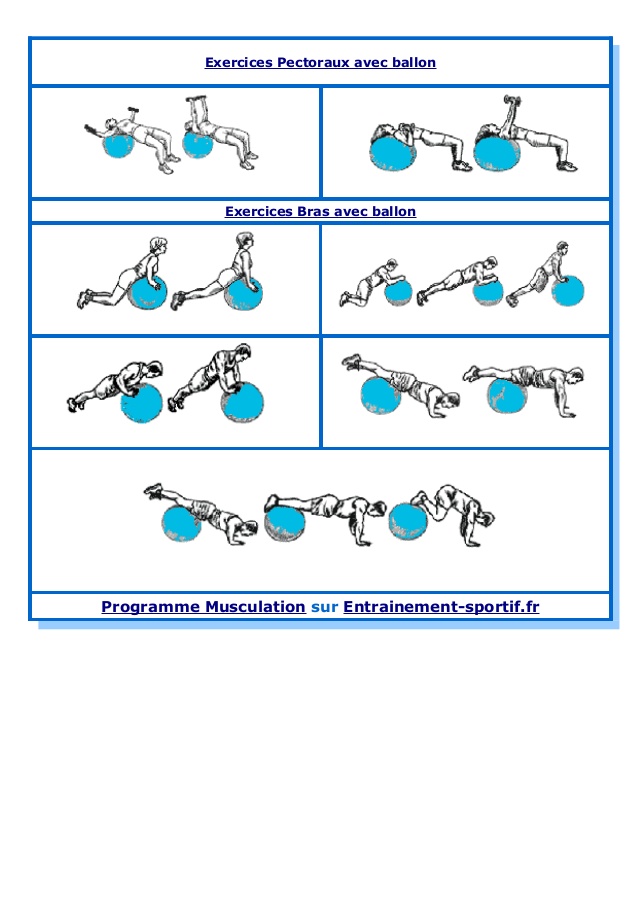 Exercices Pectoraux avec ballon

Exercices Bras avec ballon

Programme Musculation sur Entrainement-sportif.fr