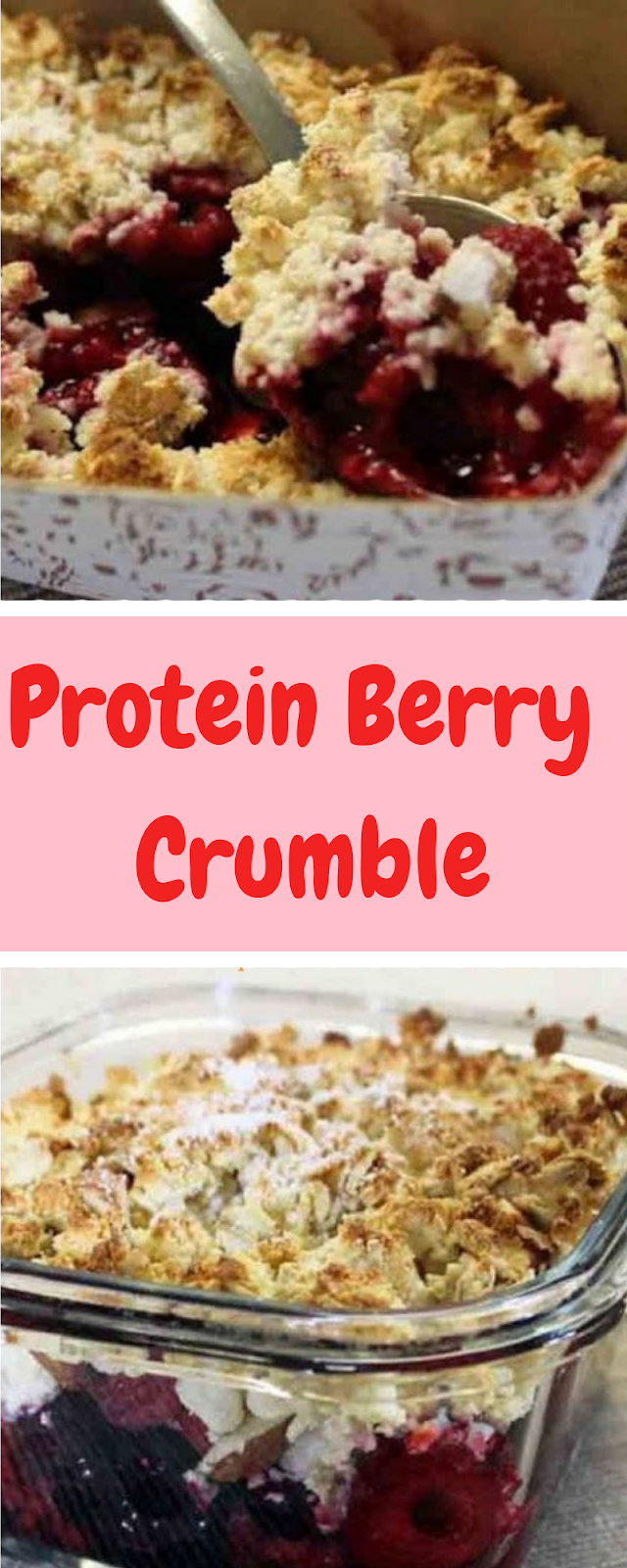 Protein Berry Crumble