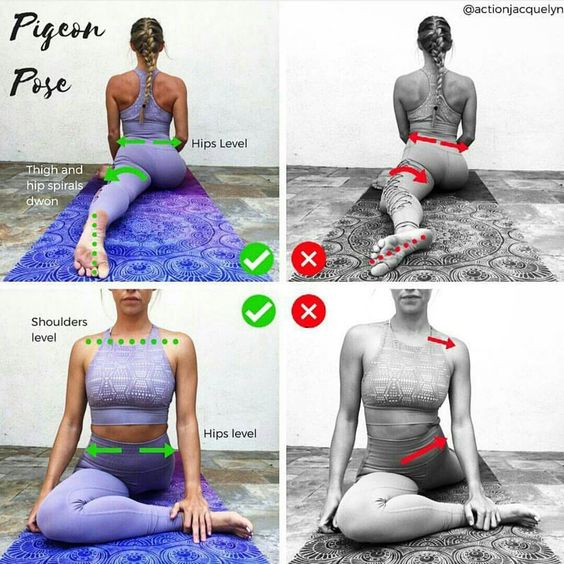 Pigeon Pose

@actionjacquelyn

Hips Level

Thigh and hip spirals dwon

Shoulders level

Hips level