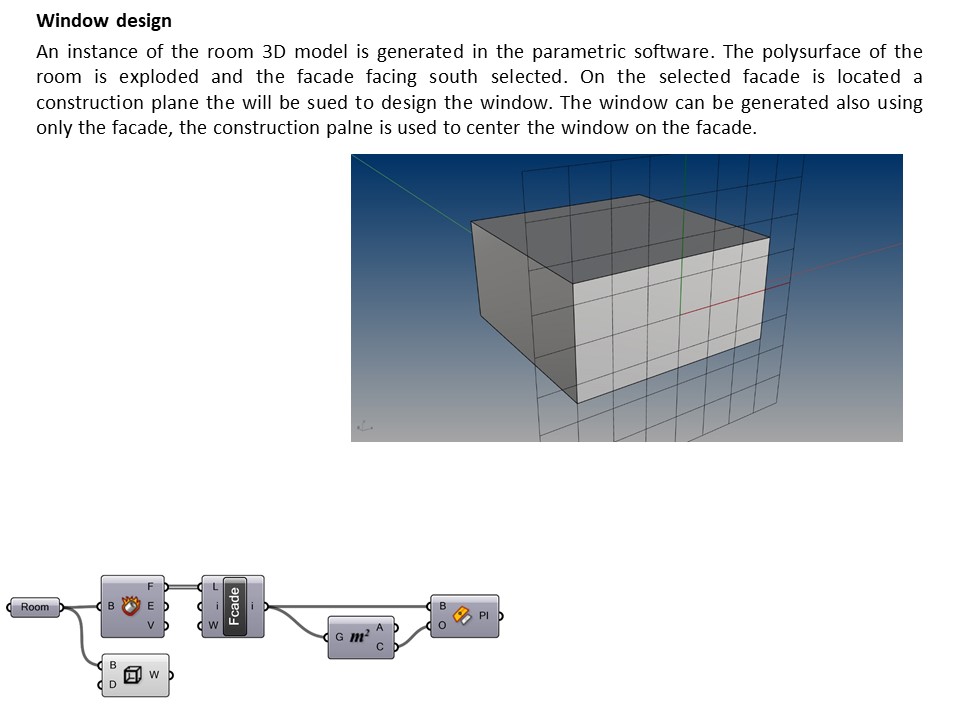 **Window design**

An instance of the room 3D model is generated in the parametric software. The polysurface of the room is exploded and the facade facing south selected. On the selected facade is located a construction plane the will be sued to design the window. The window can be generated also using only the facade, the construction palne is used to center the window on the facade.

Room

B F E V

L i W Fcade i

B D W

G $m^2$ A C

B O Pl