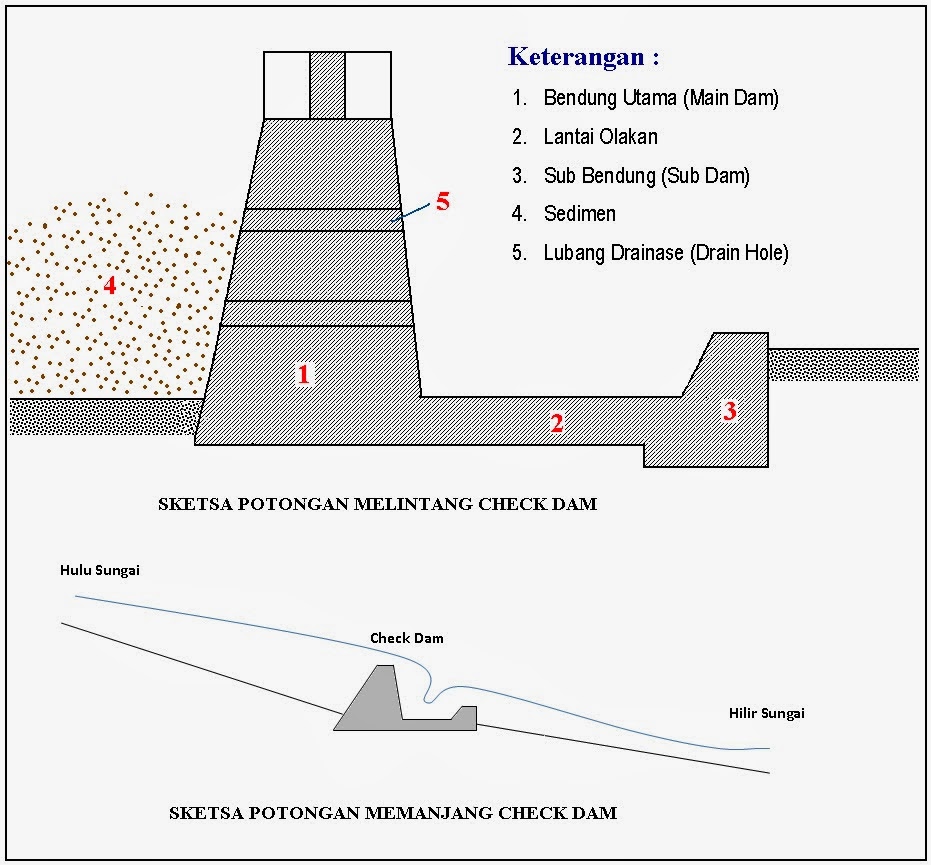 Keterangan :
1. Bendung Utama (Main Dam)
2. Lantai Olakan
3. Sub Bendung (Sub Dam)
4. Sedimen
5. Lubang Drainase (Drain Hole)

5
4
1
2
3

SKETSA POTONGAN MELINTANG CHECK DAM

Hulu Sungai
Check Dam
Hilir Sungai

SKETSA POTONGAN MEMANJANG CHECK DAM