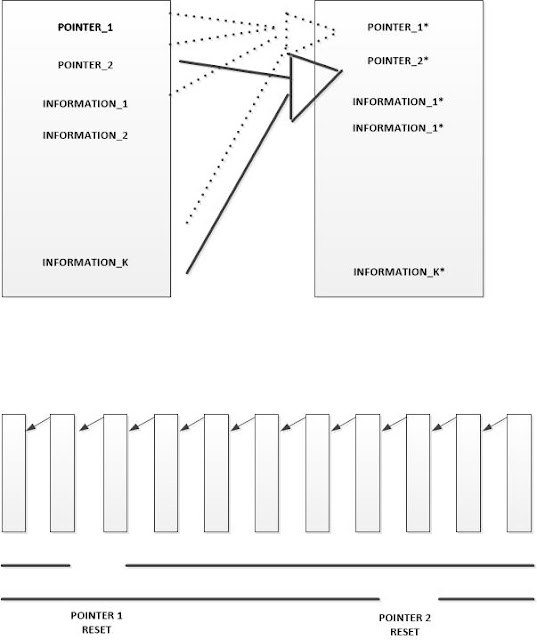 POINTER_1
POINTER_2
INFORMATION_1
INFORMATION_2
INFORMATION_K

POINTER_1*
POINTER_2*
INFORMATION_1*
INFORMATION_1*
INFORMATION_K*

POINTER 1
RESET

POINTER 2
RESET