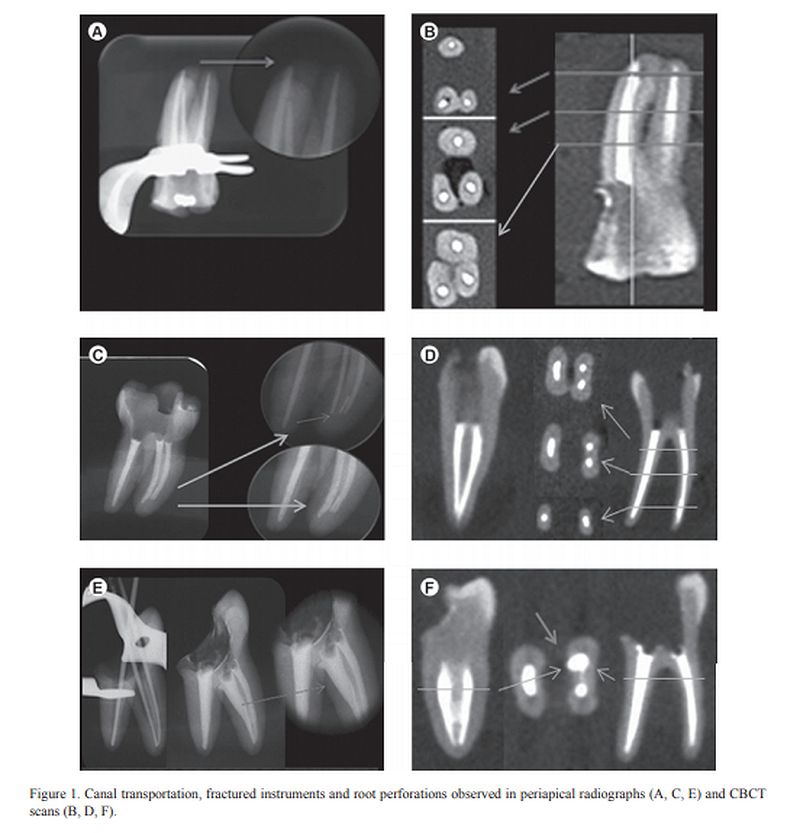 A

B

C

D

E

F

Figure 1. Canal transportation, fractured instruments and root perforations observed in periapical radiographs (A, C, E) and CBCT scans (B, D, F).