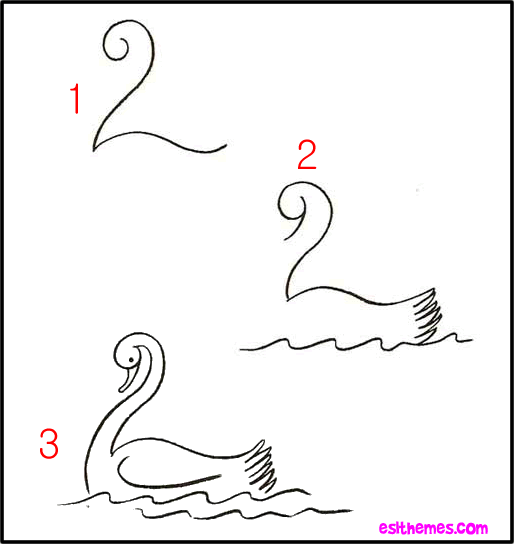 1

2

3

eslthemes.com