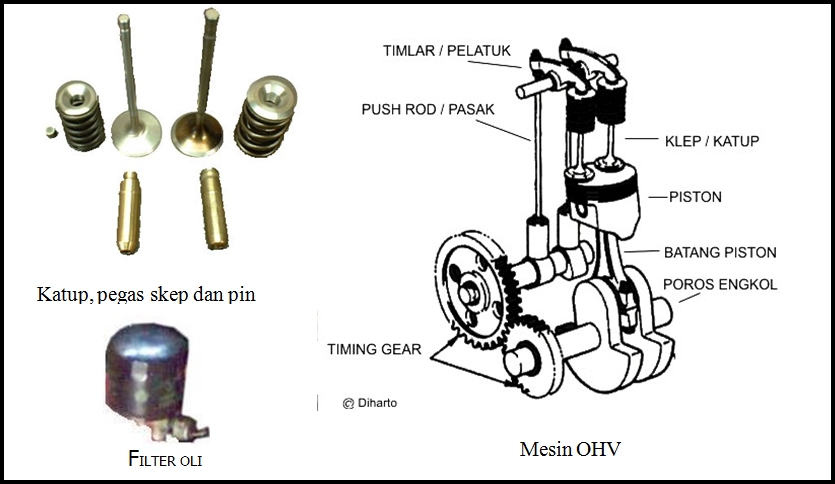 Katup, pegas skep dan pin

FILTER OLI

TIMLAR / PELATUK

PUSH ROD / PASAK

KLEP / KATUP

PISTON

BATANG PISTON

POROS ENGKOL

TIMING GEAR

© Diharto

Mesin OHV