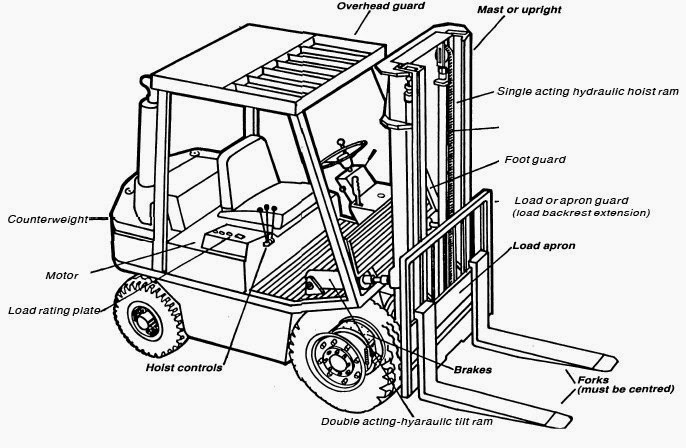 Overhead guard
Mast or upright
Single acting hydraulic hoist ram
Foot guard
Load or apron guard
(load backrest extension)
Load apron
Counterweight
Motor
Load rating plate
Hoist controls
Brakes
Forks
(must be centred)
Double acting-hyaraulic tilt ram