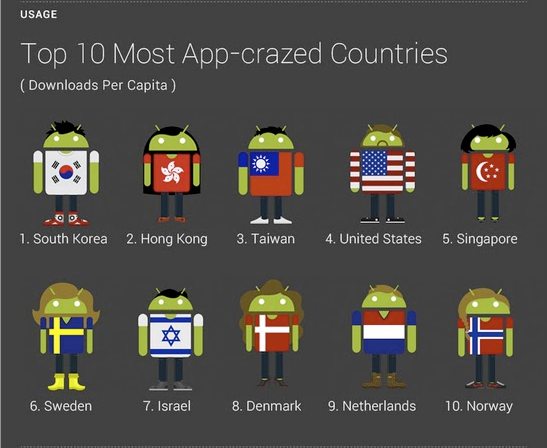 USAGE

Top 10 Most App-crazed Countries

( Downloads Per Capita )

1. South Korea

2. Hong Kong

3. Taiwan

4. United States

5. Singapore

6. Sweden

7. Israel

8. Denmark

9. Netherlands

10. Norway