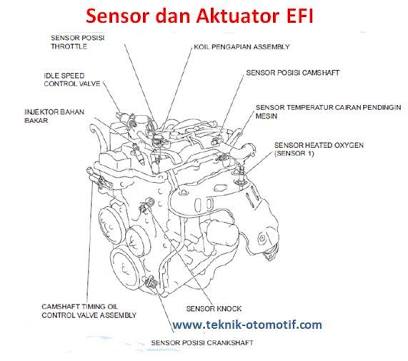 Sensor dan Aktuator EFI

SENSOR POSISI THROTTLE

KOIL PENGAPIAN ASSEMBLY

IDLE SPEED CONTROL VALVE

SENSOR POSISI CAMSHAFT

INJEKTOR BAHAN BAKAR

SENSOR TEMPERATUR CAIRAN PENDINGIN MESIN

SENSOR HEATED OXYGEN (SENSOR 1)

CAMSHAFT TIMING OIL CONTROL VALVE ASSEMBLY

SENSOR KNOCK

www.teknik-otomotif.com

SENSOR POSISI CRANKSHAFT